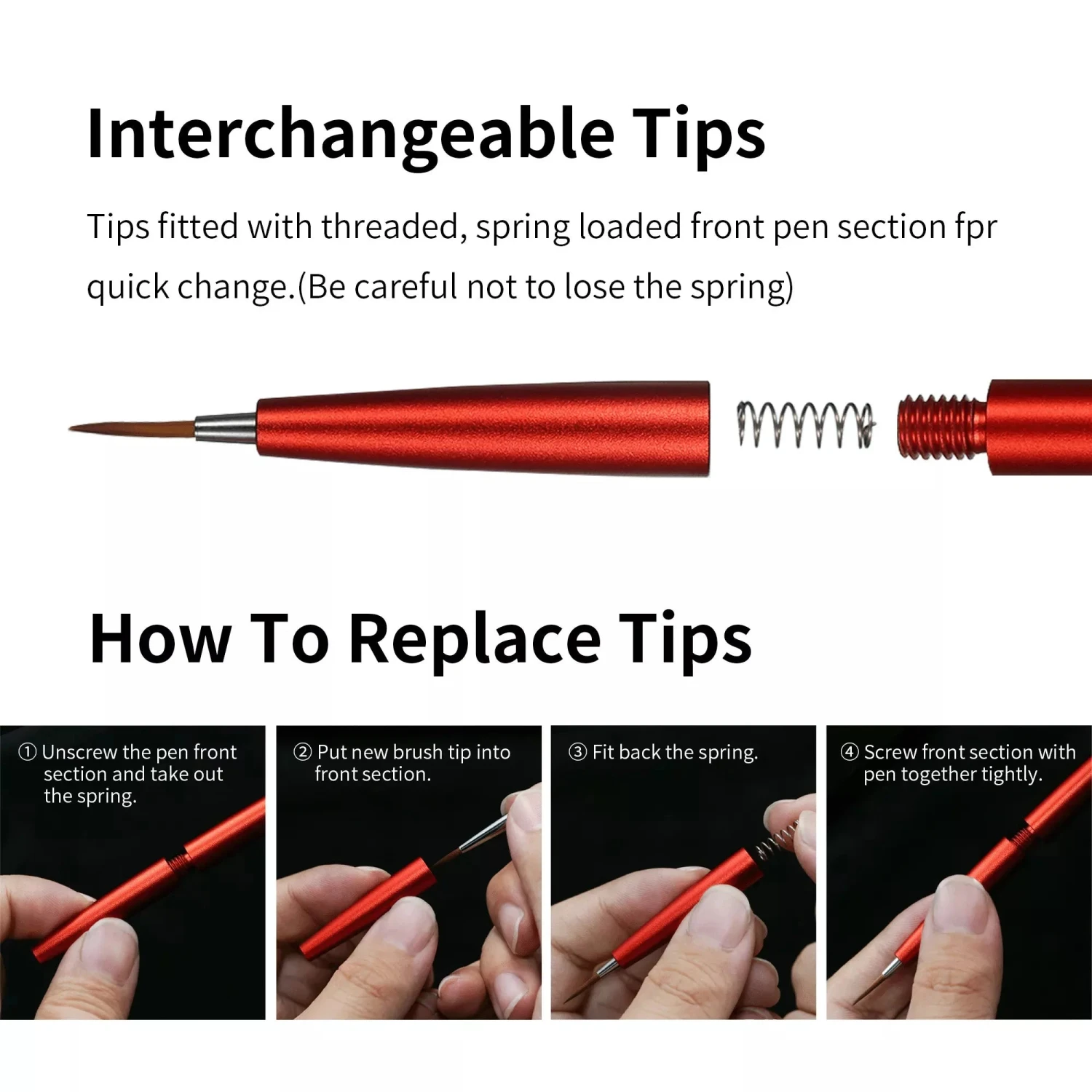 Interchangeable Tips

Tips fitted with threaded, spring loaded front pen section fpr quick change.(Be careful not to lose the spring)

How To Replace Tips

① Unscrew the pen front section and take out the spring.

② Put new brush tip into front section.

③ Fit back the spring.

④ Screw front section with pen together tightly.