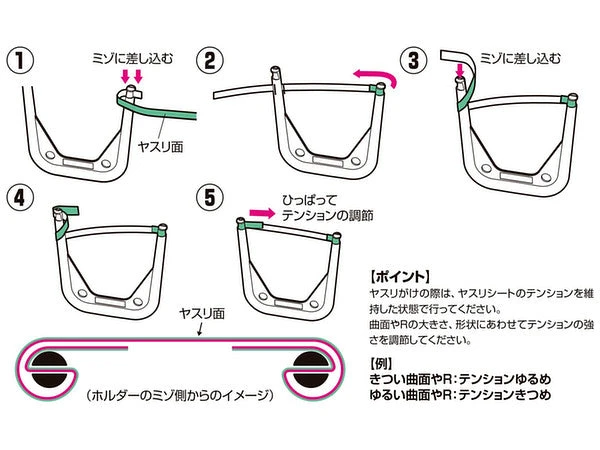 1
ミゾに差し込む
ヤスリ面

2

3
ミゾに差し込む

4

5
ひっぱって
テンションの調節

ヤスリ面
（ホルダーのミゾ側からのイメージ）

【ポイント】
ヤスリがけの際は、ヤスリシートのテンションを維持した状態で行ってください。
曲面やRの大きさ、形状にあわせてテンションの強さを調節してください。

【例】
きつい曲面やR：テンションゆるめ
ゆるい曲面やR：テンションきつめ